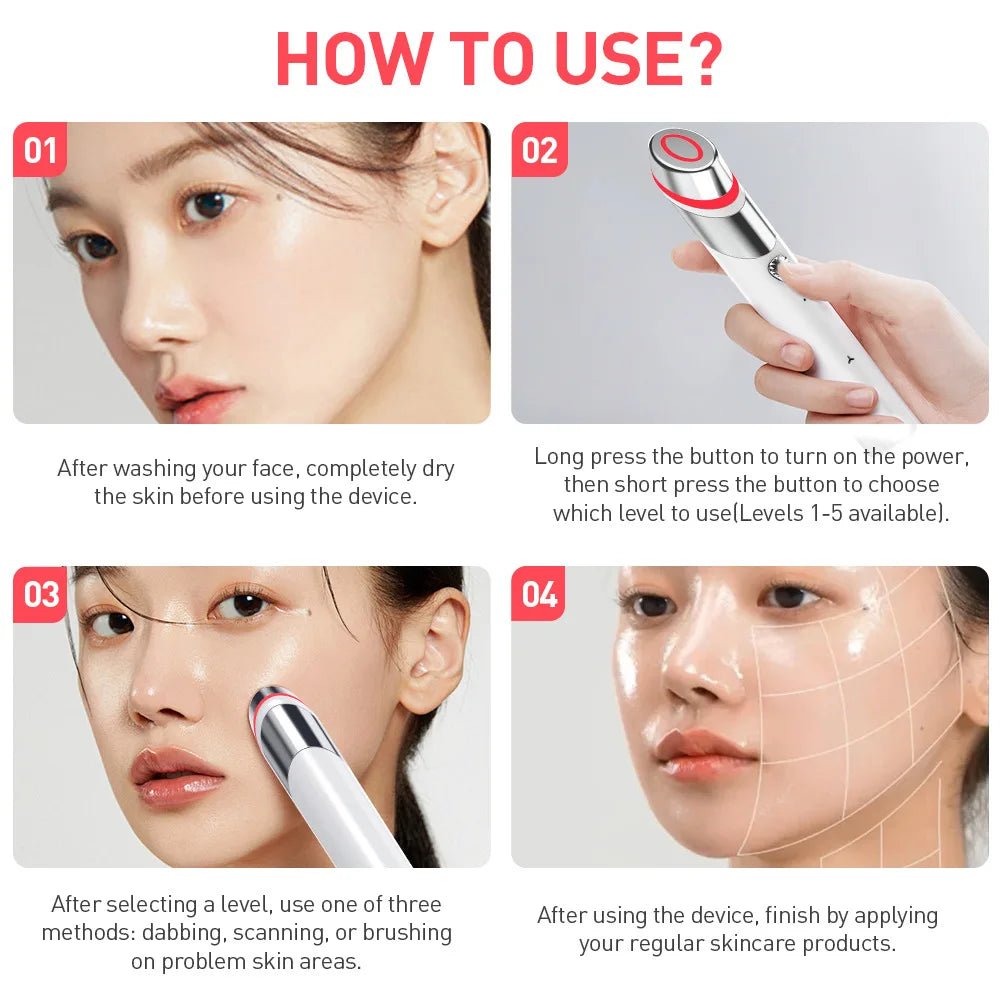 HOW TO USE?

01

After washing your face, completely dry the skin before using the device.

02

Long press the button to turn on the power, then short press the button to choose which level to use(Levels 1-5 available).

03

After selecting a level, use one of three methods: dabbing, scanning, or brushing on problem skin areas.

04

After using the device, finish by applying your regular skincare products.